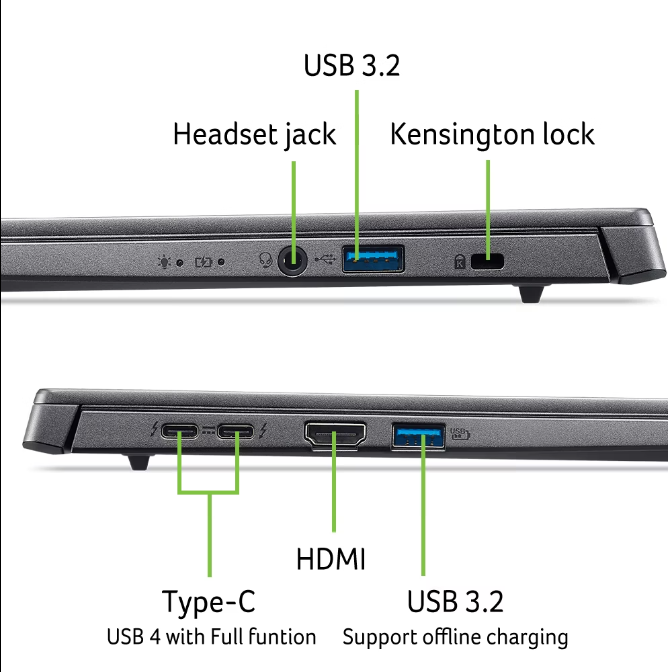 USB 3.2

Headset jack

Kensington lock

HDMI

Type-C
USB 4 with Full funtion

USB 3.2
Support offline charging